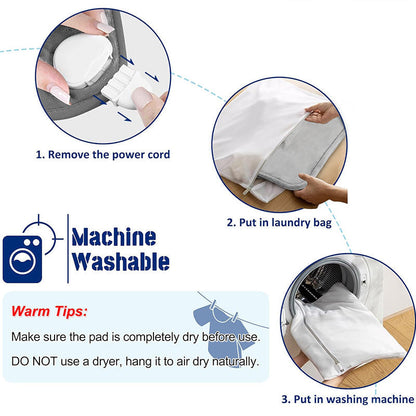 1. Remove the power cord

2. Put in laundry bag

Machine Washable

Warm Tips:

Make sure the pad is completely dry before use.

DO NOT use a dryer, hang it to air dry naturally.

3. Put in washing machine